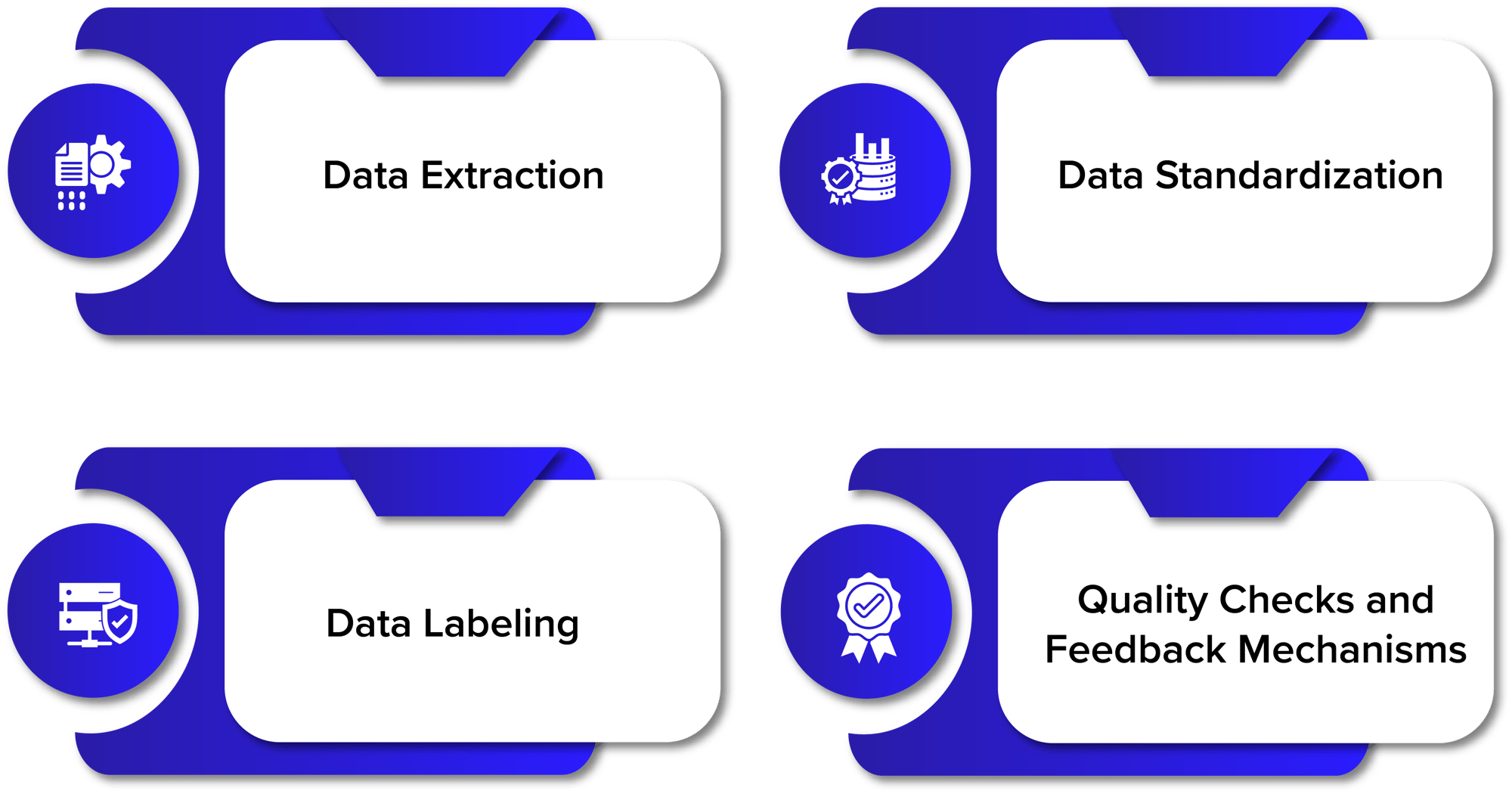 Data Extraction

Data Standardization

Data Labeling

Quality Checks and Feedback Mechanisms