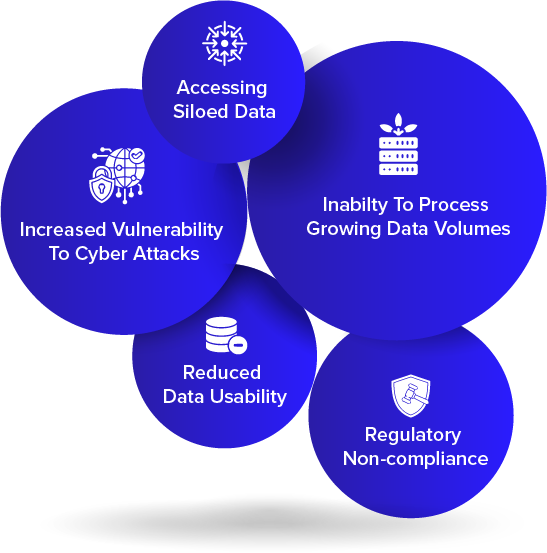 Accessing Siloed Data

Increased Vulnerability To Cyber Attacks

Inabilty To Process Growing Data Volumes

Reduced Data Usability

Regulatory Non-compliance